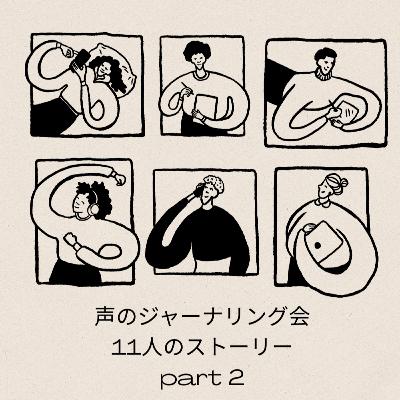 声のジャーナリング会
11人のストーリー
part 2