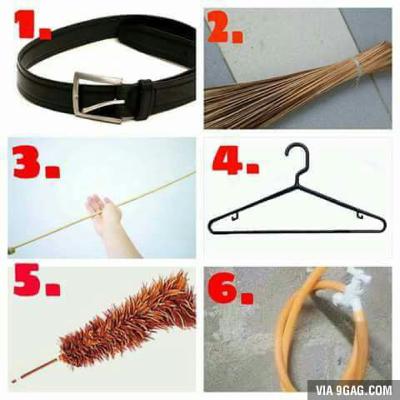 1.

2.

3.

4.

5.

6.

VIA 9GAG.COM