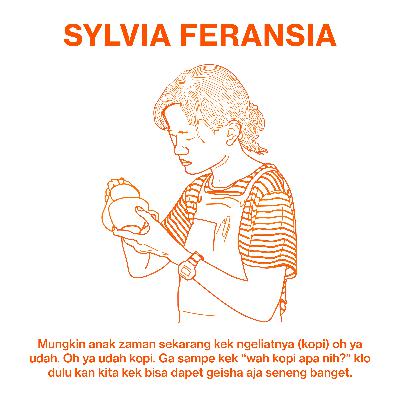 SYLVIA FERANSIA

Mungkin anak zaman sekarang kek ngeliatnya (kopi) oh ya udah. Oh ya udah kopi. Ga sampe kek "wah kopi apa nih?" klo dulu kan kita kek bisa dapet geisha aja seneng banget.