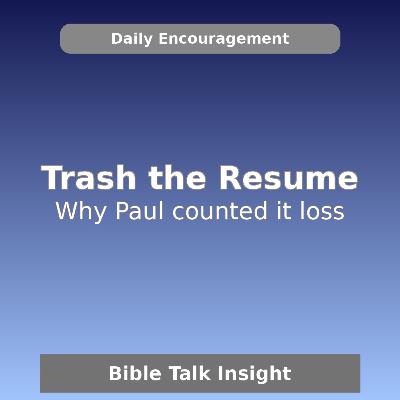 Daily Encouragement

Trash the Resume
Why Paul counted it loss

Bible Talk Insight